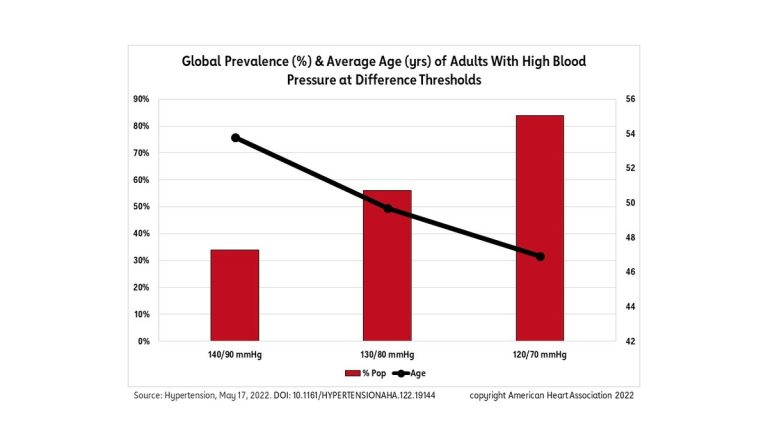 Global Prevalence (%) & Average Age (yrs) of Adults With High Blood Pressure at Difference Thresholds

90%
80%
70%
60%
50%
40%
30%
20%
10%
0%

56
54
52
50
48
46
44
42

140/90 mmHg
130/80 mmHg
120/70 mmHg

% Pop
Age

Source: Hypertension, May 17, 2022. DOI: 10.1161/HYPERTENSIONAHA.122.19144
copyright American Heart Association 2022